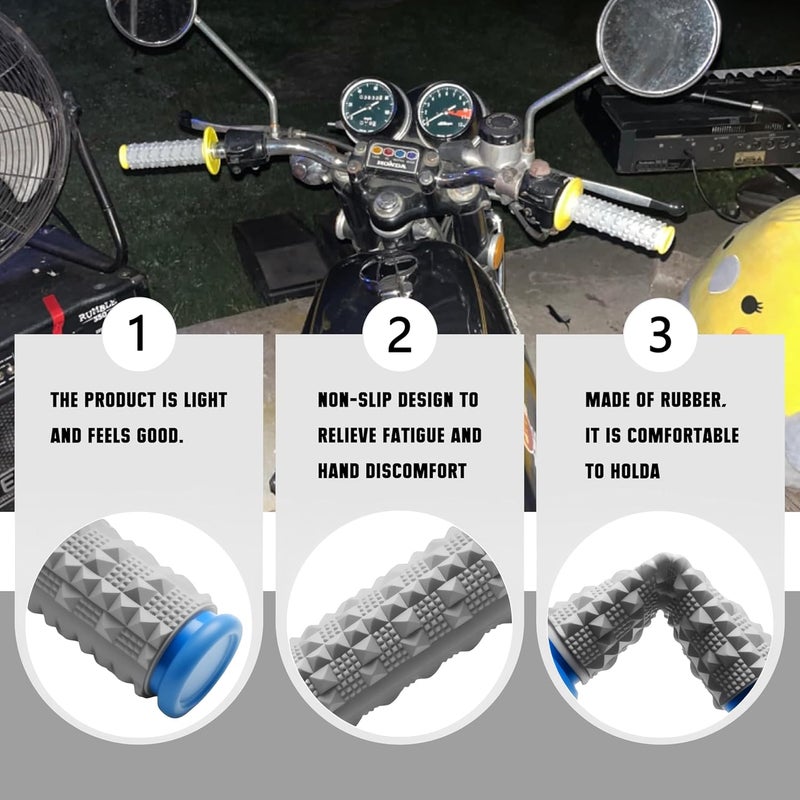 HONDA

RUMBLE

1

THE PRODUCT IS LIGHT AND FEELS GOOD.

2

NON-SLIP DESIGN TO RELIEVE FATIGUE AND HAND DISCOMFORT

3

MADE OF RUBBER, IT IS COMFORTABLE TO HOLDA